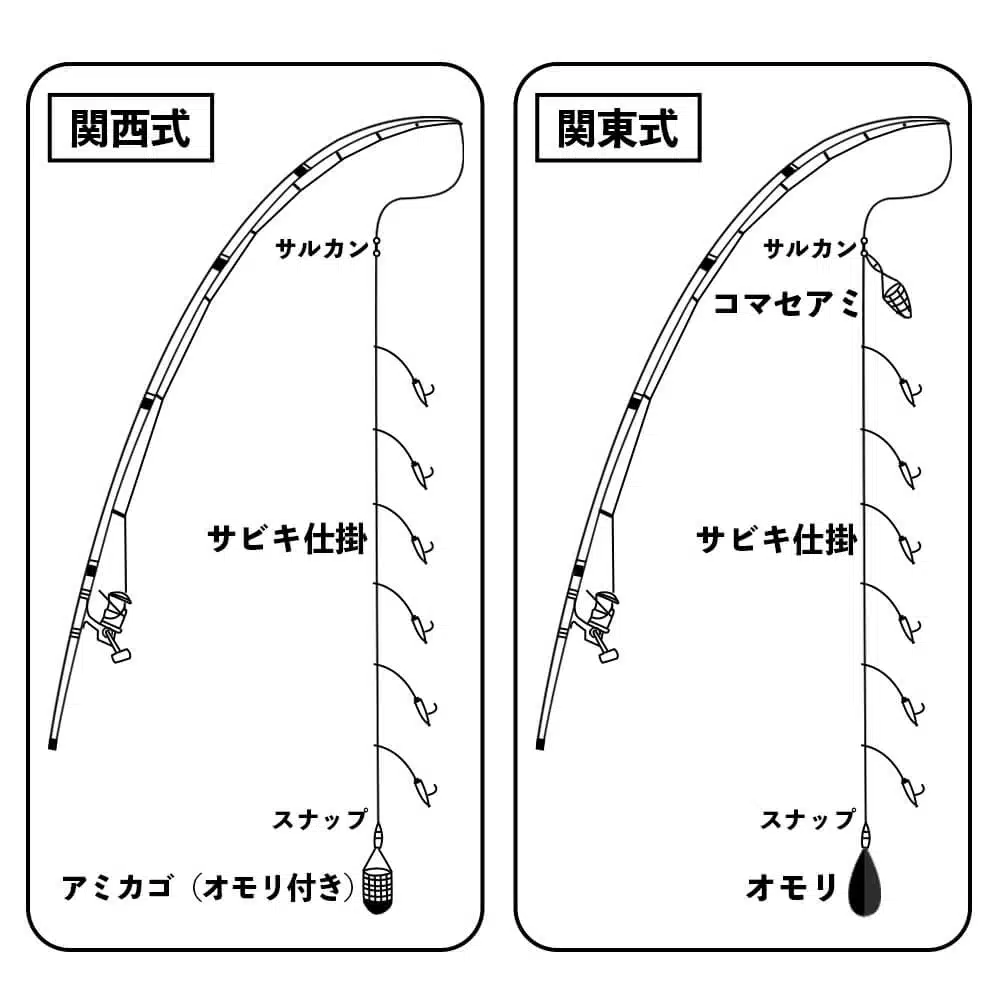 関西式

サルカン

サビキ仕掛

スナップ

アミカゴ（オモリ付き）

関東式

サルカン

コマセアミ

サビキ仕掛

スナップ

オモリ